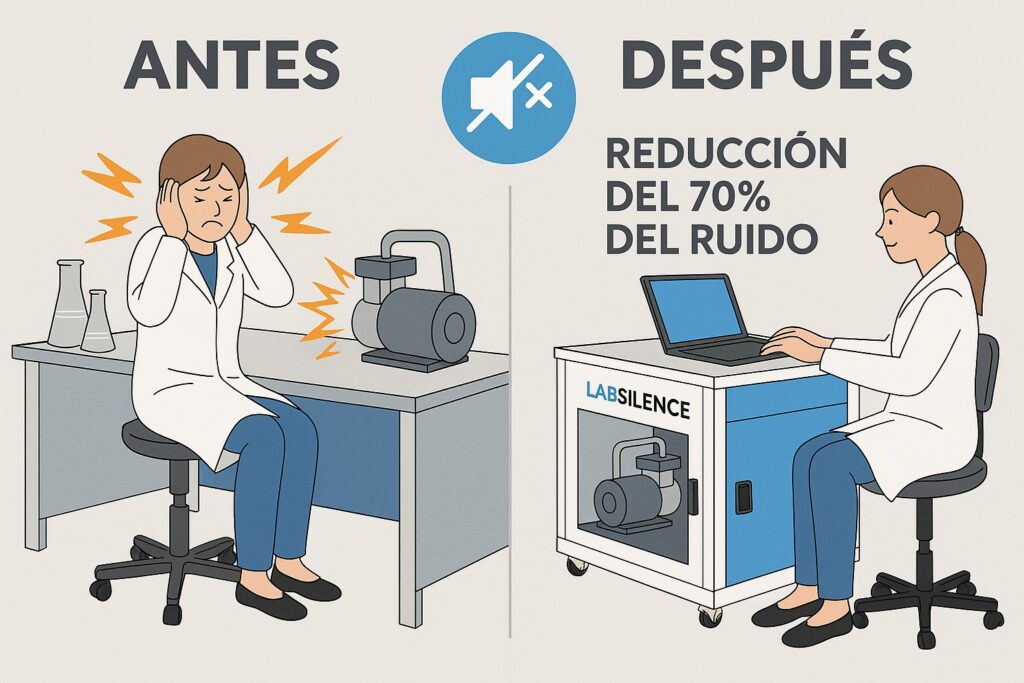 ANTES

DESPUÉS

REDUCCIÓN DEL 70% DEL RUIDO

LABSILENCE